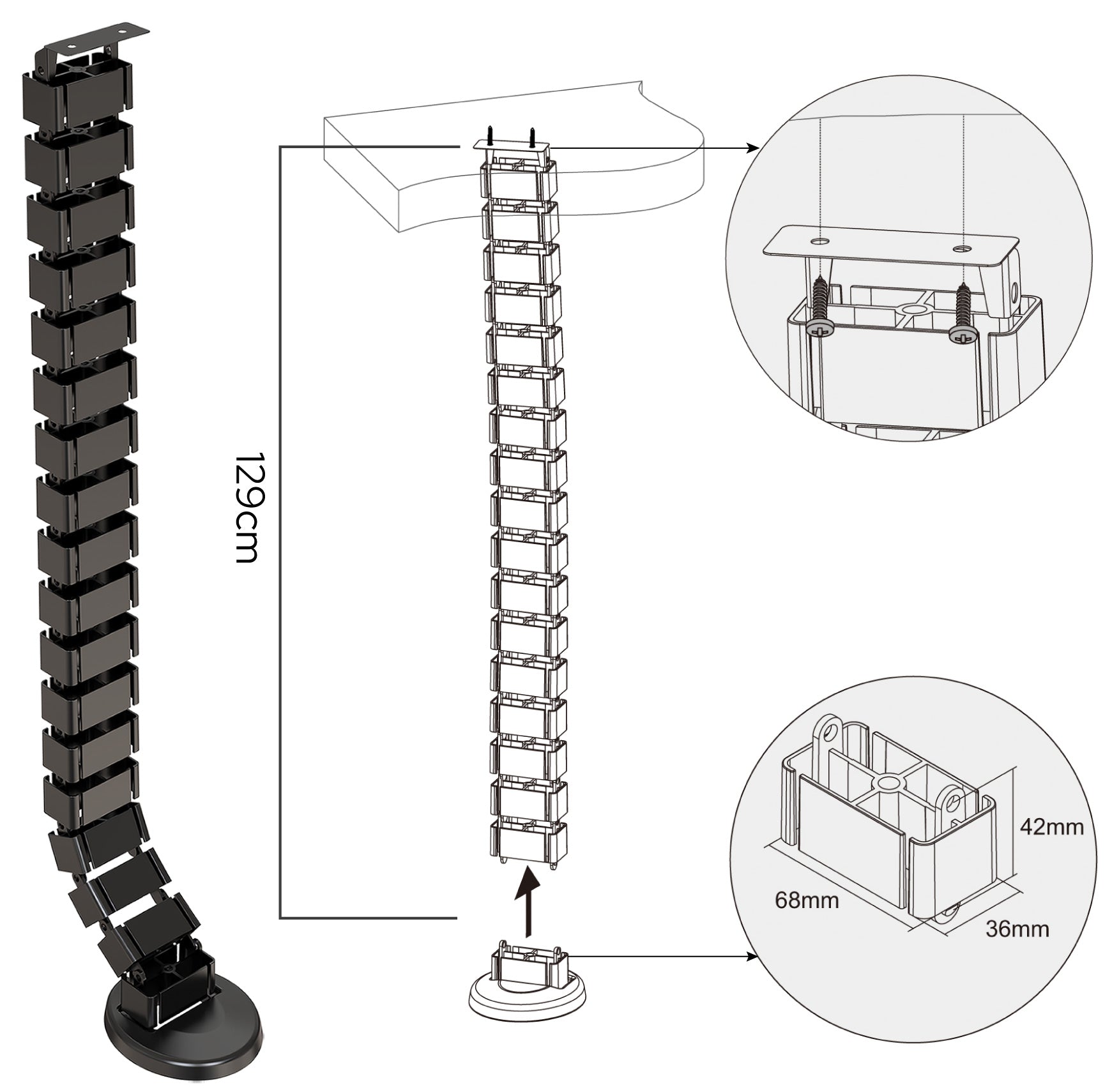 129cm

42mm

68mm

36mm